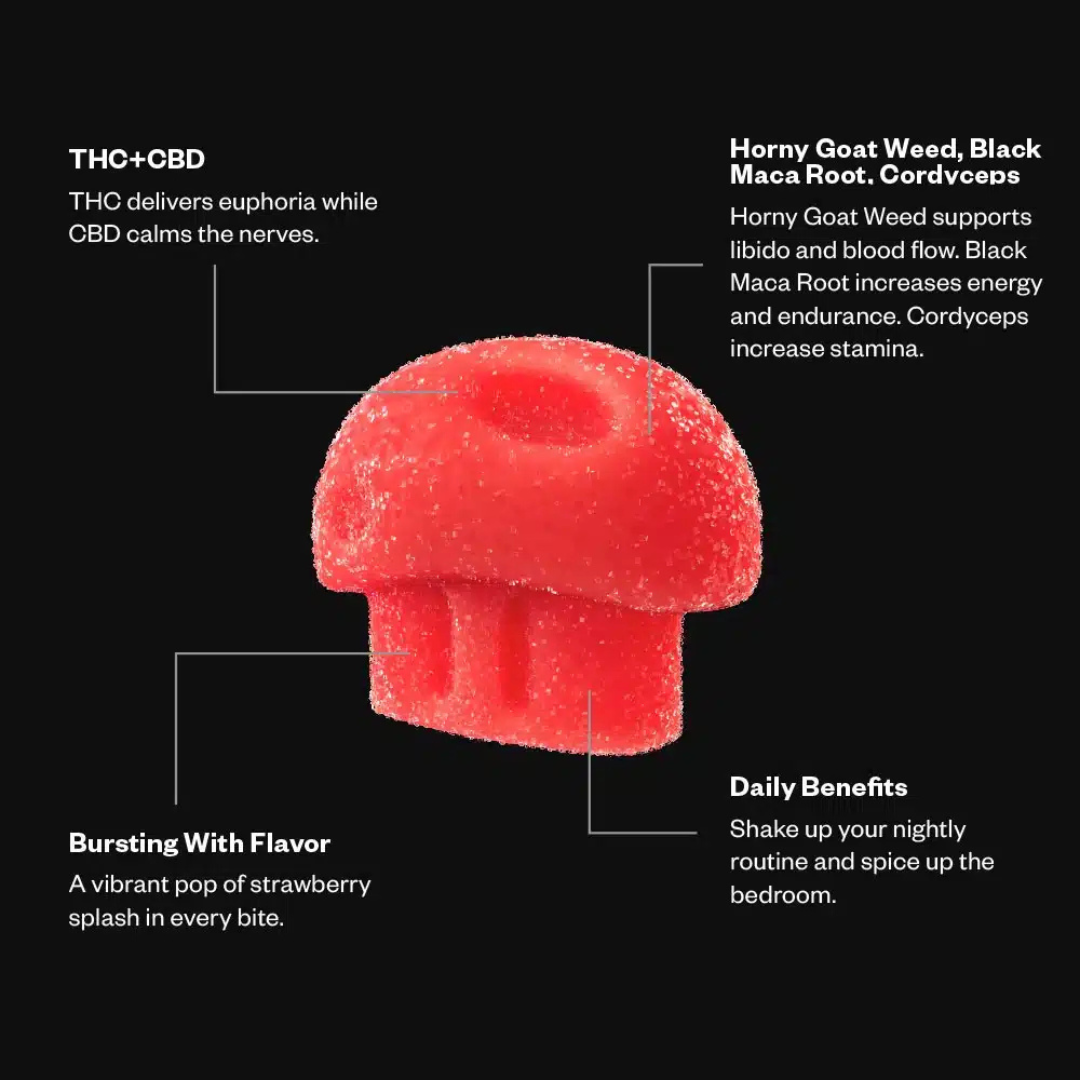 THC+CBD

THC delivers euphoria while CBD calms the nerves.

Horny Goat Weed, Black Maca Root, Cordyceps

Horny Goat Weed supports libido and blood flow. Black Maca Root increases energy and endurance. Cordyceps increase stamina.

Bursting With Flavor

A vibrant pop of strawberry splash in every bite.

Daily Benefits

Shake up your nightly routine and spice up the bedroom.